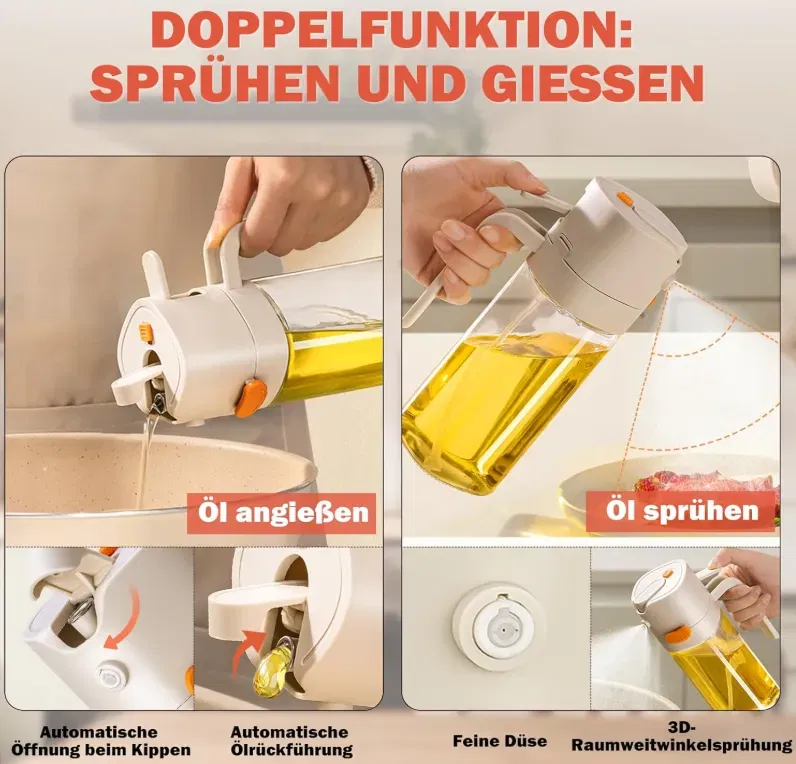 DOPPELFUNKTION:
SPRÜHEN UND GIESSEN

Öl angießen

Öl sprühen

Automatische Öffnung beim Kippen

Automatische Ölrückführung

Feine Düse

3D-Raumweitwinkelsprühung