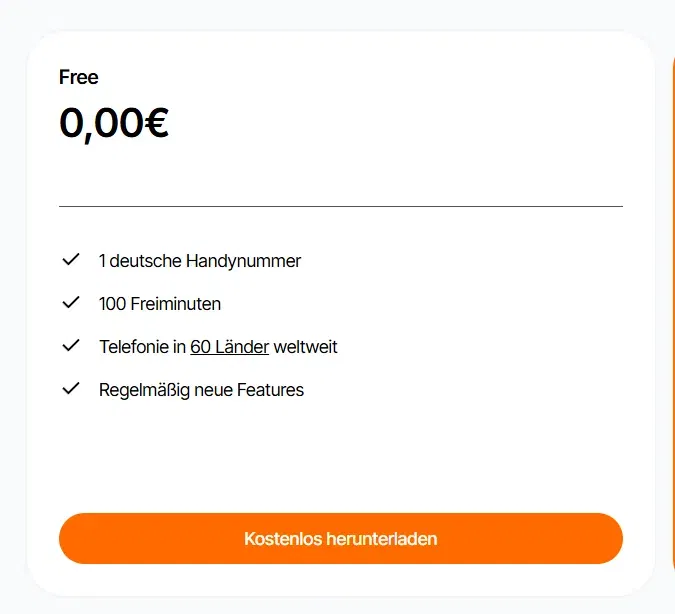 Free

0,00€

1 deutsche Handynummer

100 Freiminuten

Telefonie in 60 Länder weltweit

Regelmäßig neue Features

Kostenlos herunterladen